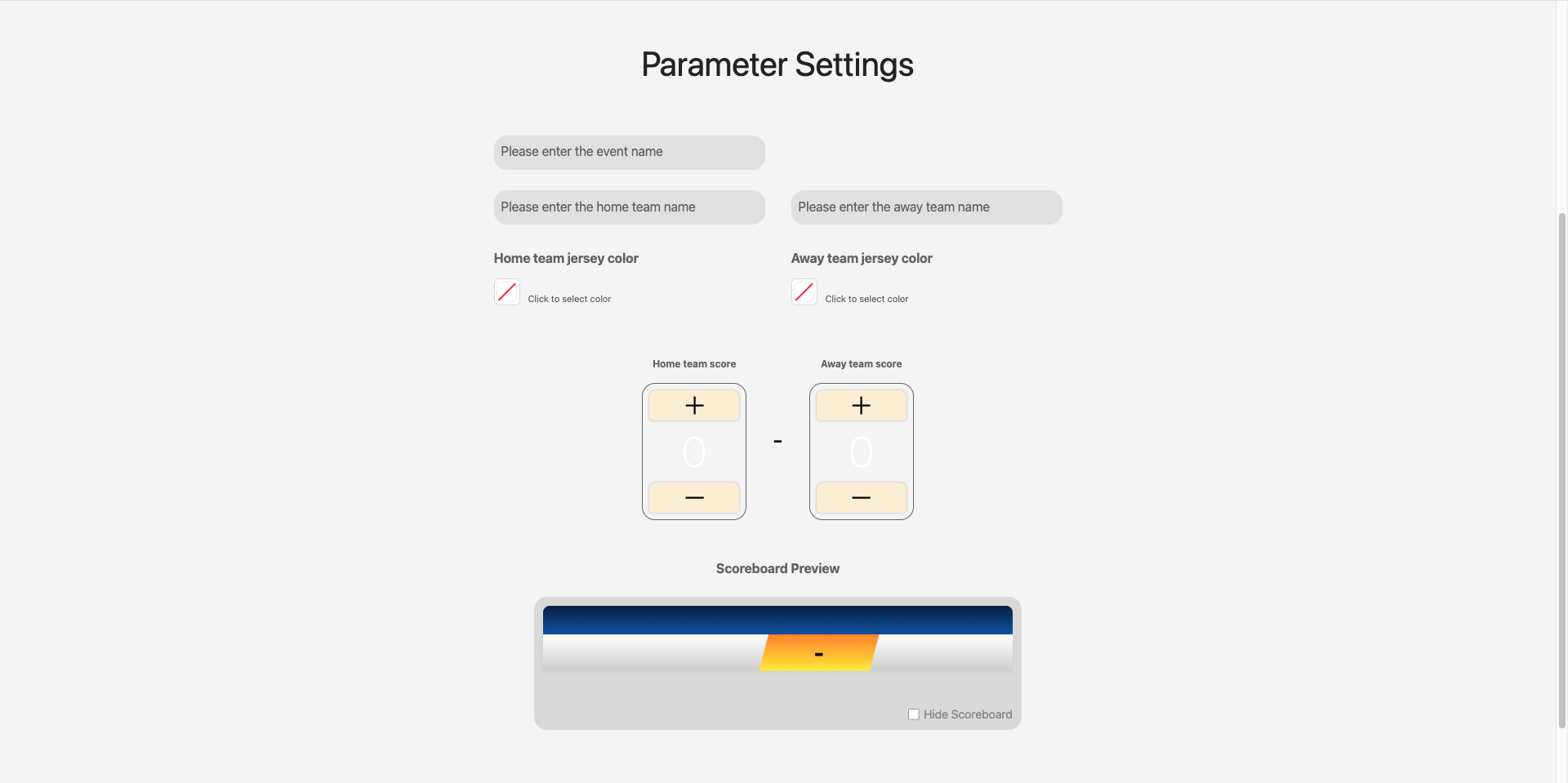 Parameter Settings

Please enter the event name

Please enter the home team name

Please enter the away team name

Home team jersey color

Click to select color

Away team jersey color

Click to select color

Home team score

+

0

—

-

Away team score

+

0

—

Scoreboard Preview

-

Hide Scoreboard